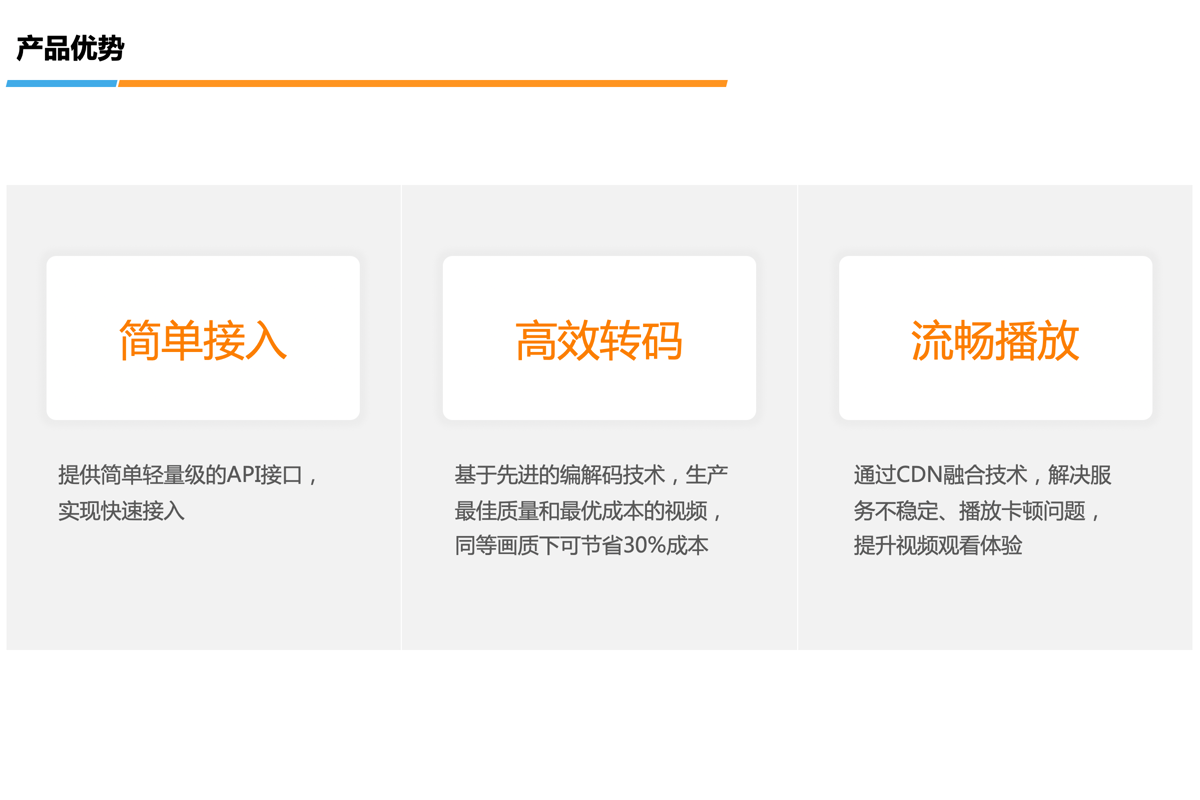 产品优势

简单接入

提供简单轻量级的API接口，实现快速接入

高效转码

基于先进的编解码技术，生产最佳质量和最优成本的视频，同等画质下可节省30%成本

流畅播放

通过CDN融合技术，解决服务不稳定、播放卡顿问题，提升视频观看体验